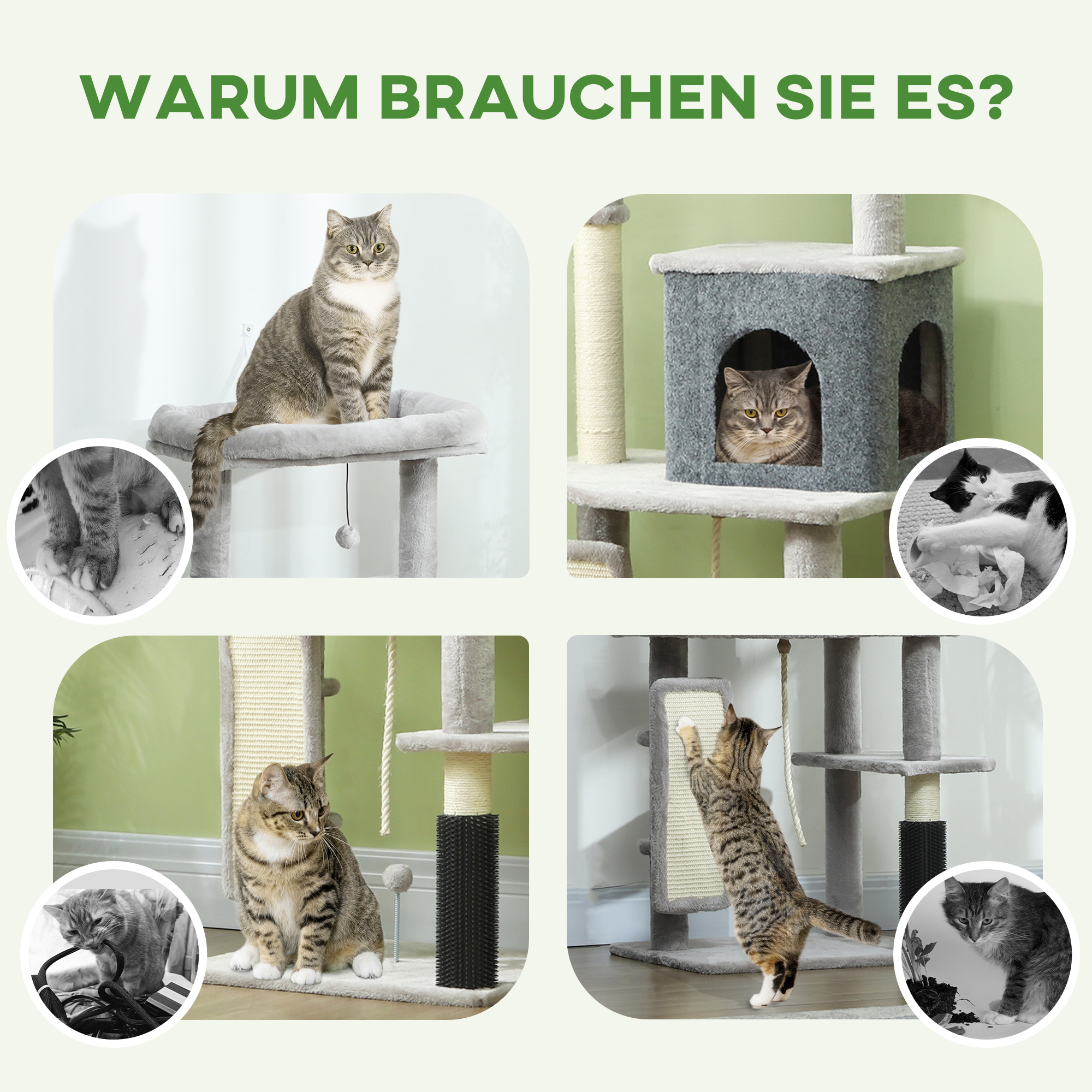 WARUM BRAUCHEN SIE ES?