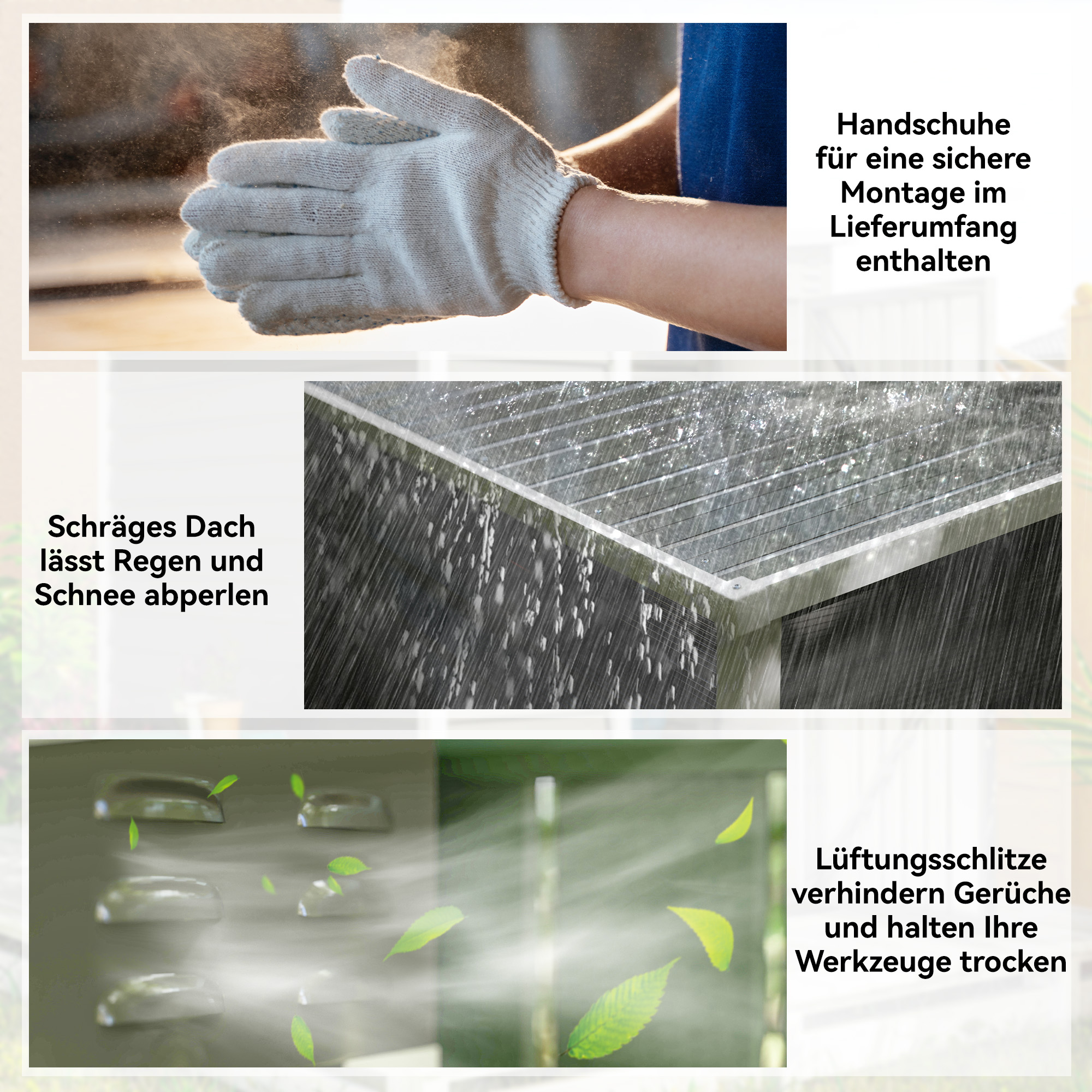 Handschuhe für eine sichere Montage im Lieferumfang enthalten

Schräges Dach lässt Regen und Schnee abperlen

Lüftungsschlitze verhindern Gerüche und halten Ihre Werkzeuge trocken