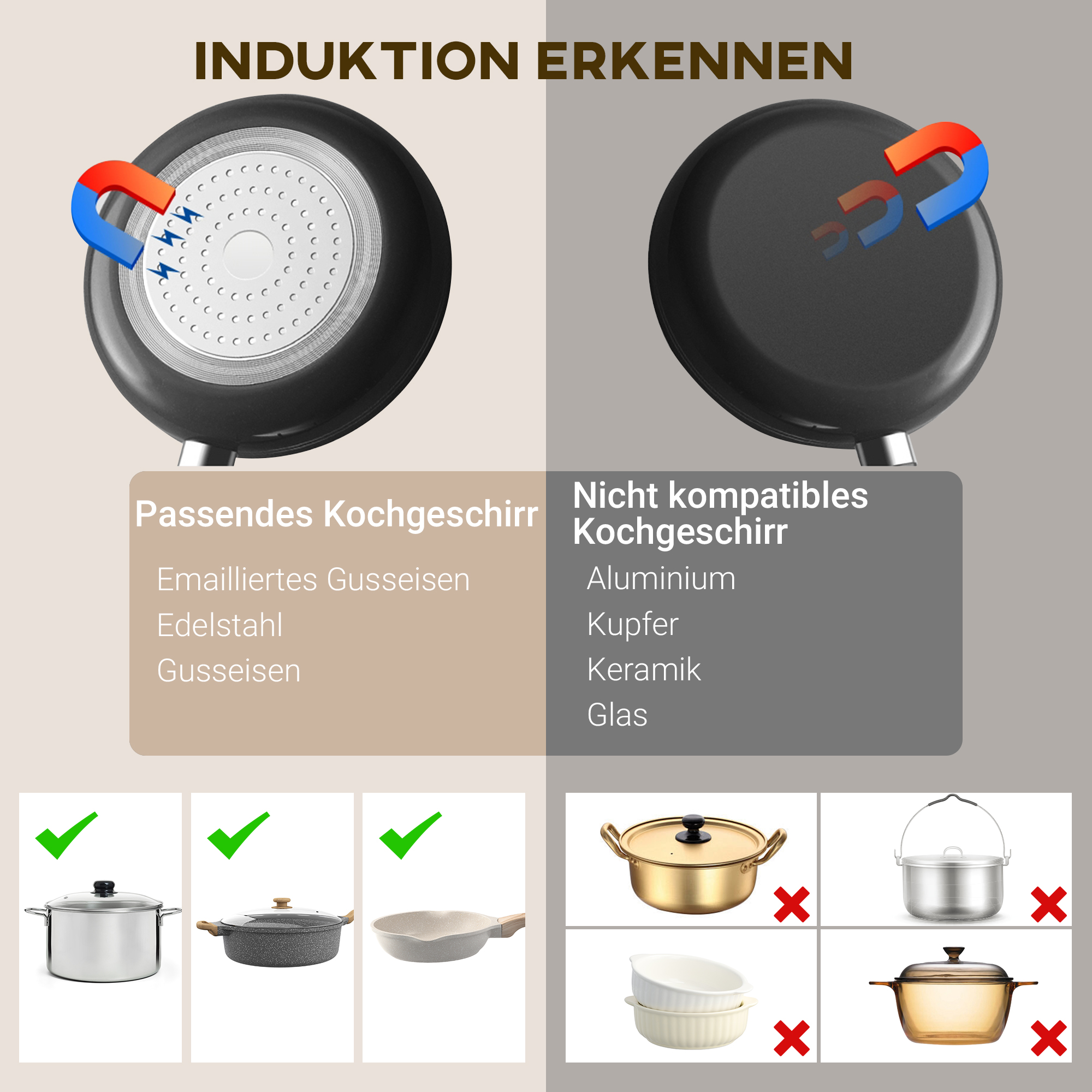 INDUKTION ERKENNEN

Passendes Kochgeschirr

Emailliertes Gusseisen
Edelstahl
Gusseisen

Nicht kompatibles Kochgeschirr

Aluminium
Kupfer
Keramik
Glas