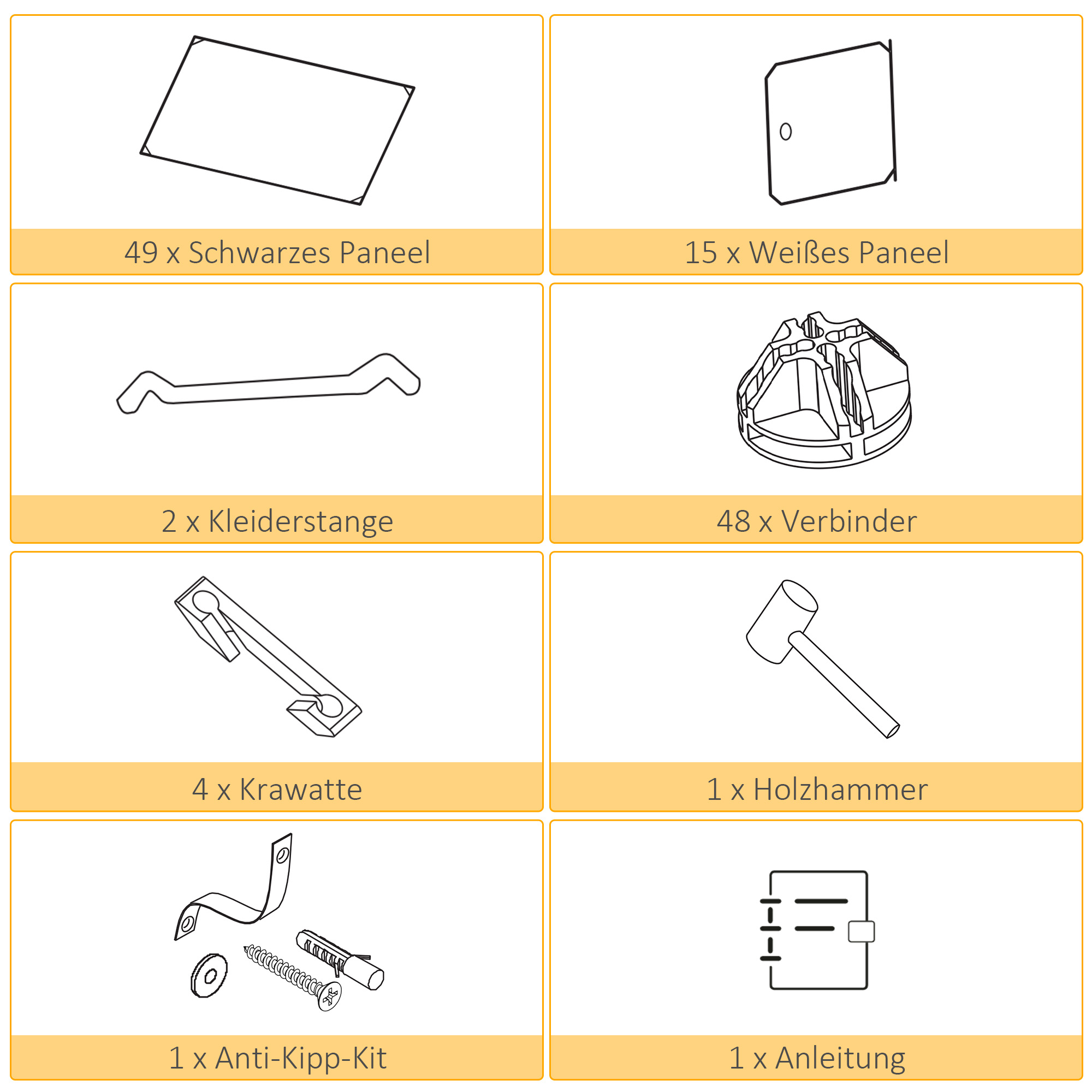 49 x Schwarzes Paneel

15 x Weißes Paneel

2 x Kleiderstange

48 x Verbinder

4 x Krawatte

1 x Holzhammer

1 x Anti-Kipp-Kit

1 x Anleitung