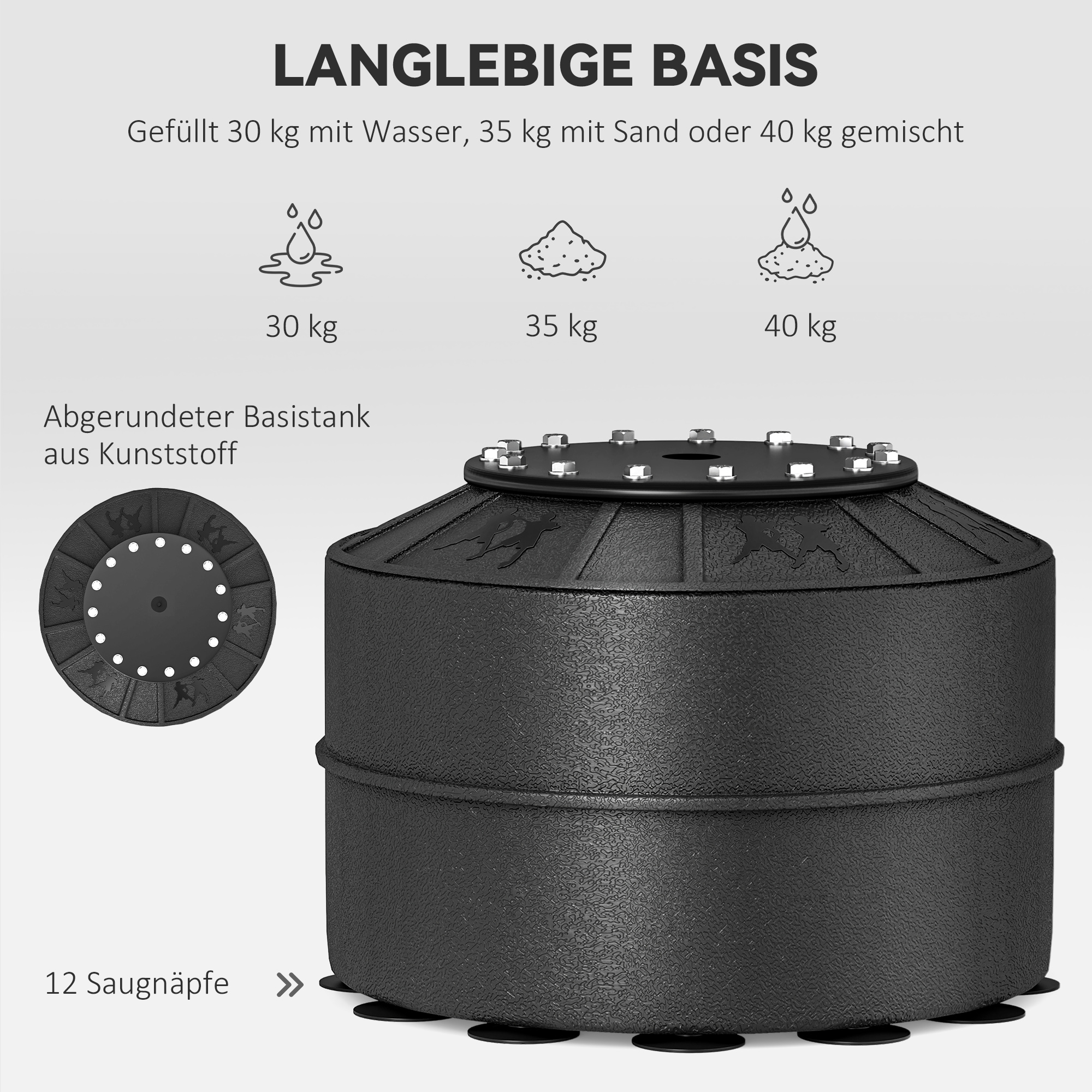 LANGLEBIGE BASIS

Gefüllt 30 kg mit Wasser, 35 kg mit Sand oder 40 kg gemischt

30 kg

35 kg

40 kg

Abgerundeter Basistank aus Kunststoff

12 Saugnäpfe