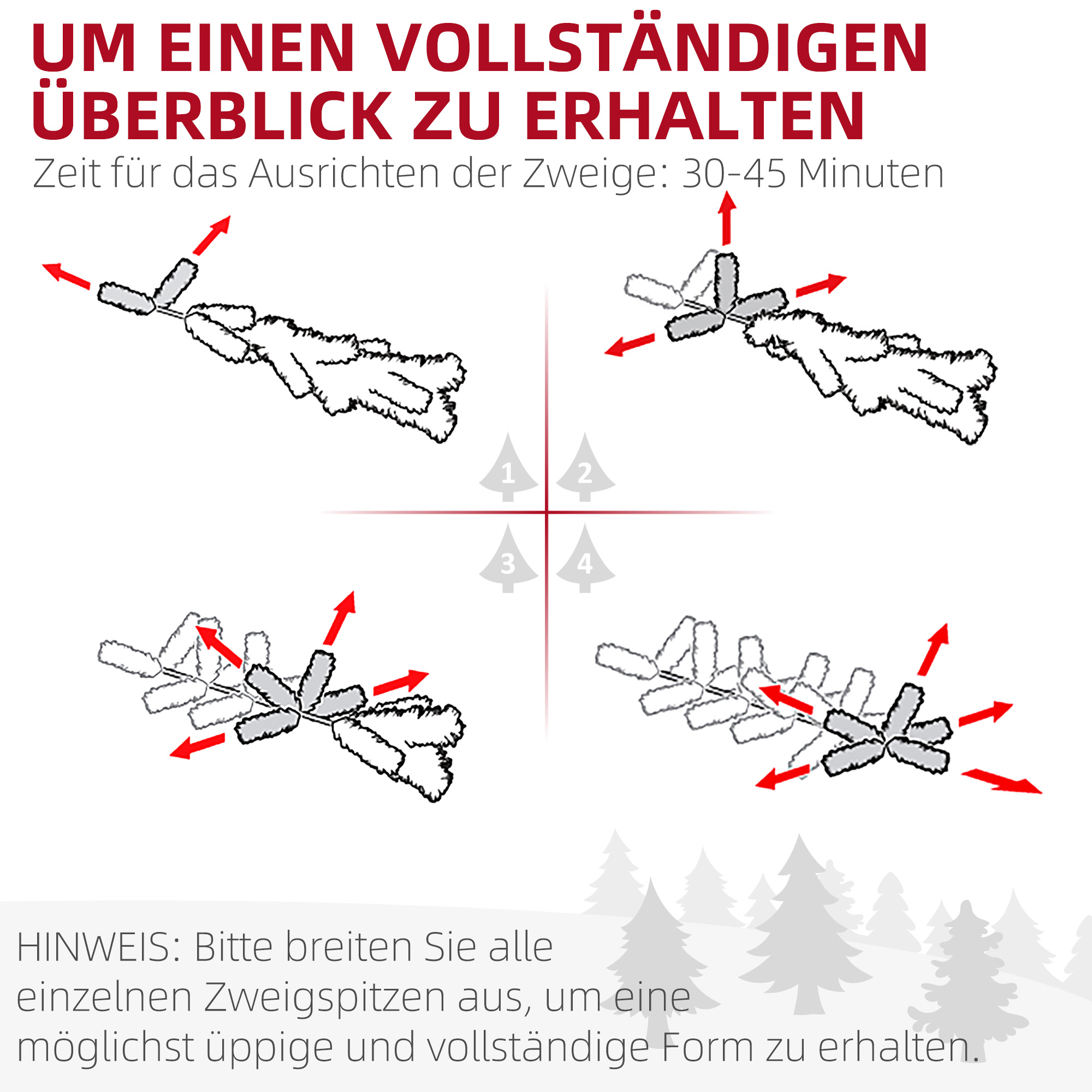 UM EINEN VOLLSTÄNDIGEN ÜBERBLICK ZU ERHALTEN

Zeit für das Ausrichten der Zweige: 30-45 Minuten

1

2

3

4

HINWEIS: Bitte breiten Sie alle einzelnen Zweigspitzen aus, um eine möglichst üppige und vollständige Form zu erhalten.