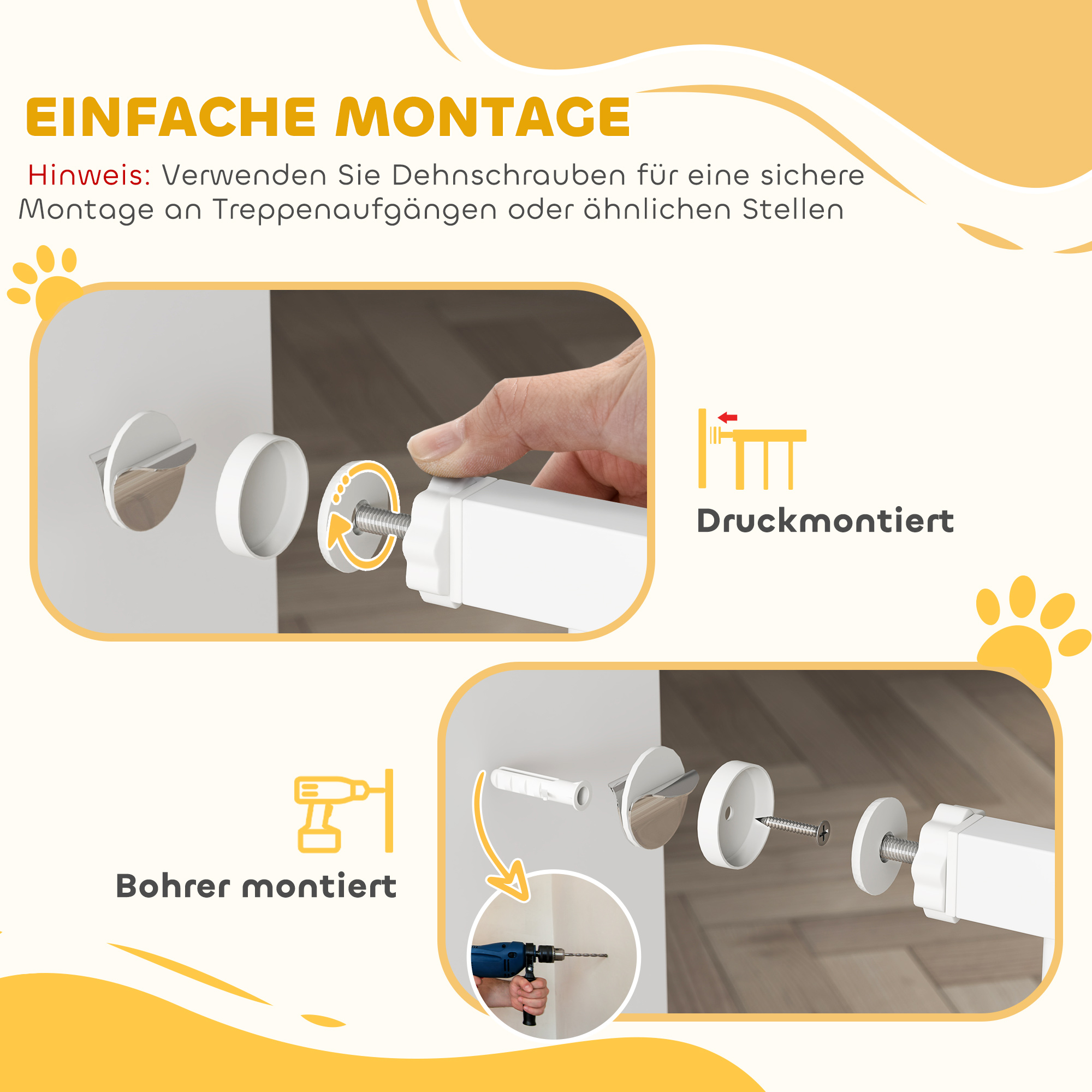 EINFACHE MONTAGE

Hinweis: Verwenden Sie Dehnschrauben für eine sichere Montage an Treppenaufgängen oder ähnlichen Stellen

Druckmontiert

Bohrer montiert