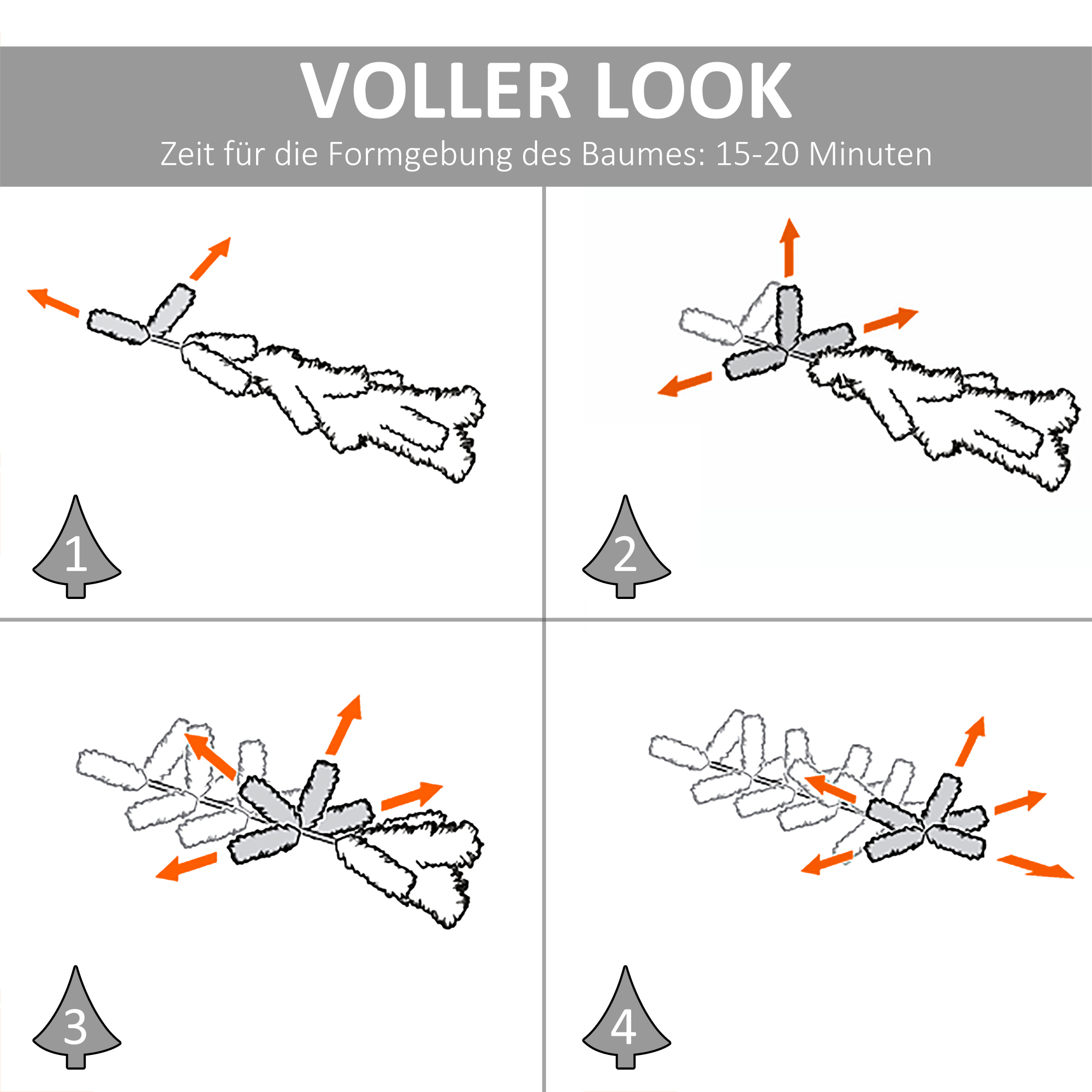 VOLLER LOOK
Zeit für die Formgebung des Baumes: 15-20 Minuten

1

2

3

4