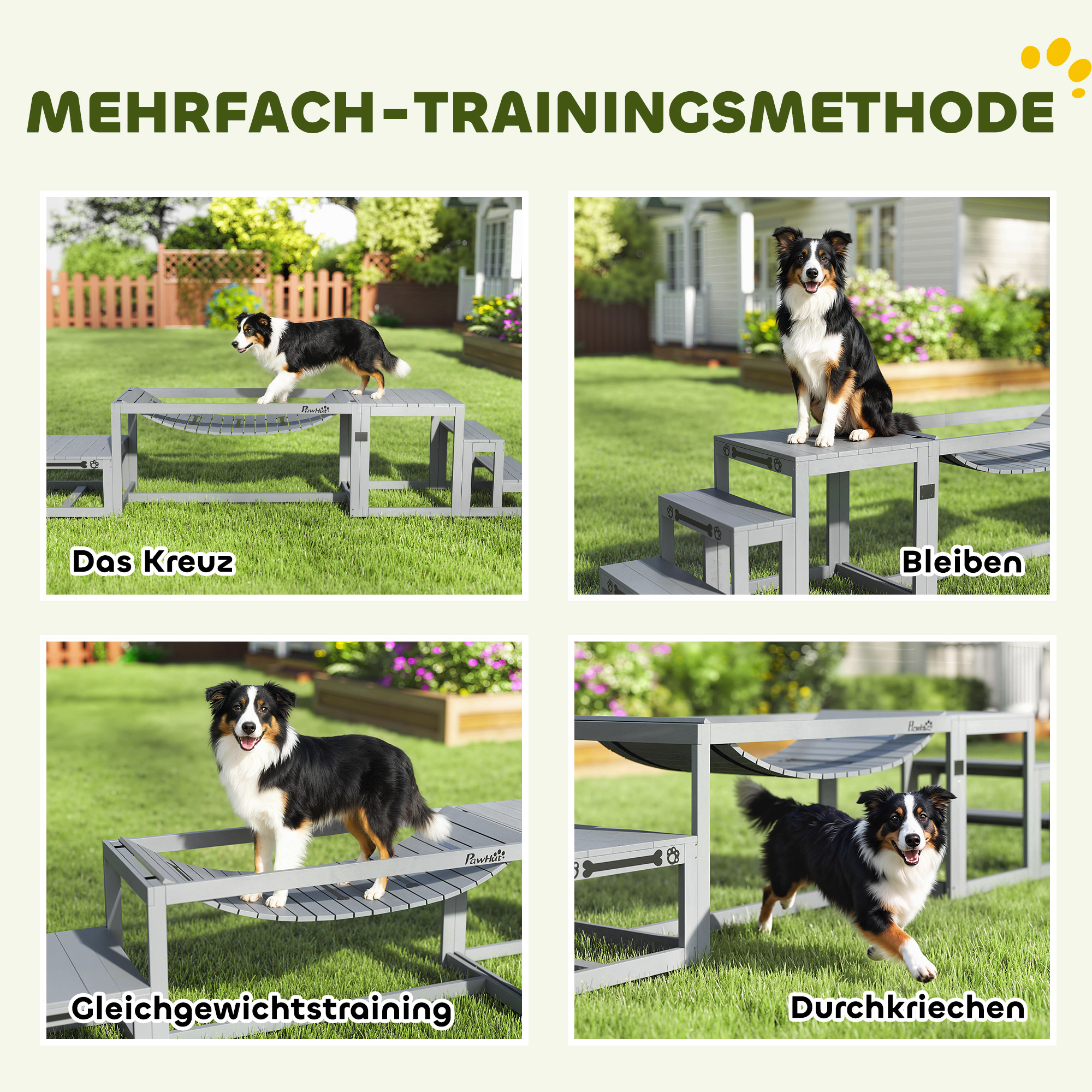 MEHRFACH-TRAININGSMETHODE

PawHut

Das Kreuz

Bleiben

PawHut

Gleichgewichtstraining

PawHut

Durchkriechen