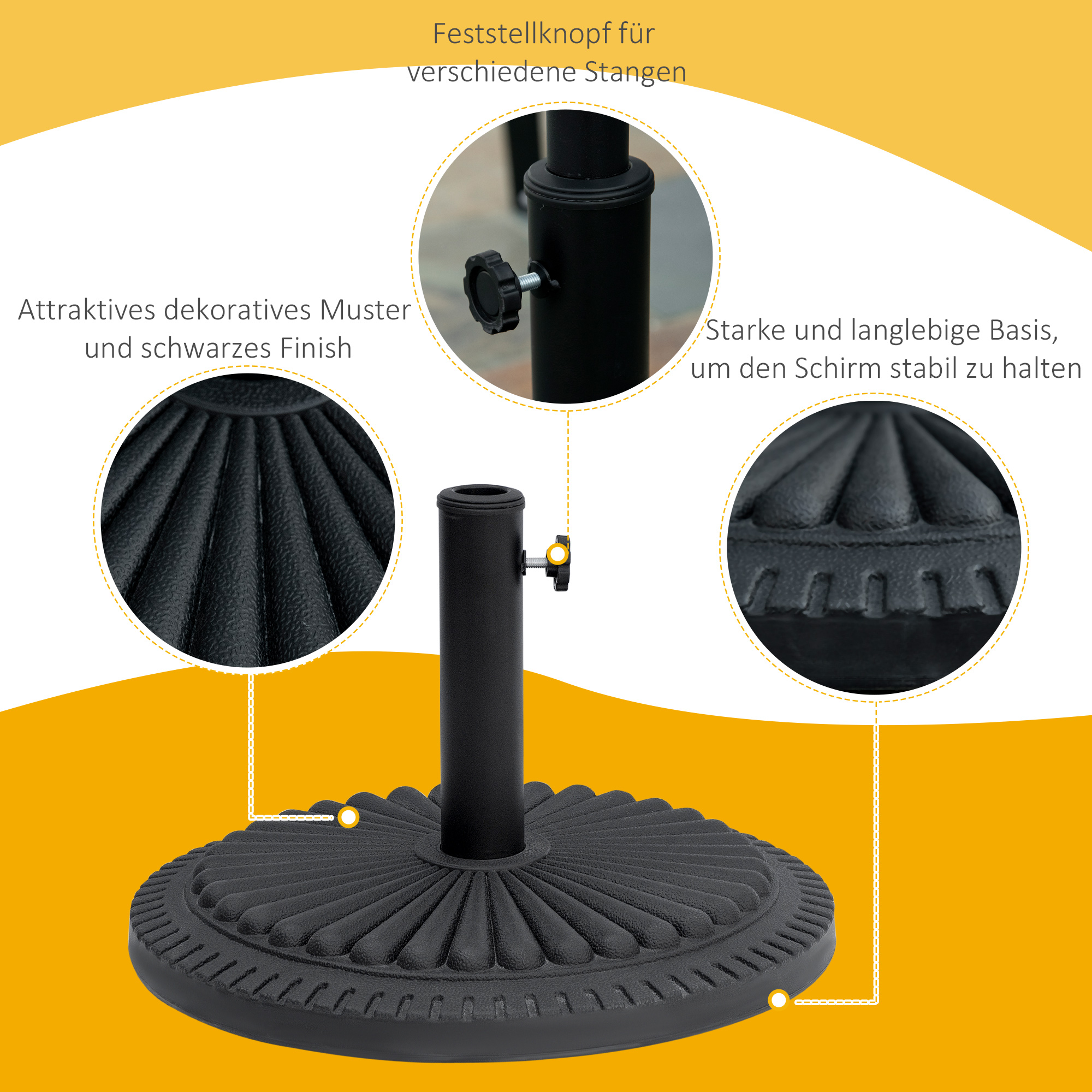 Feststellknopf für verschiedene Stangen

Attraktives dekoratives Muster und schwarzes Finish

Starke und langlebige Basis, um den Schirm stabil zu halten