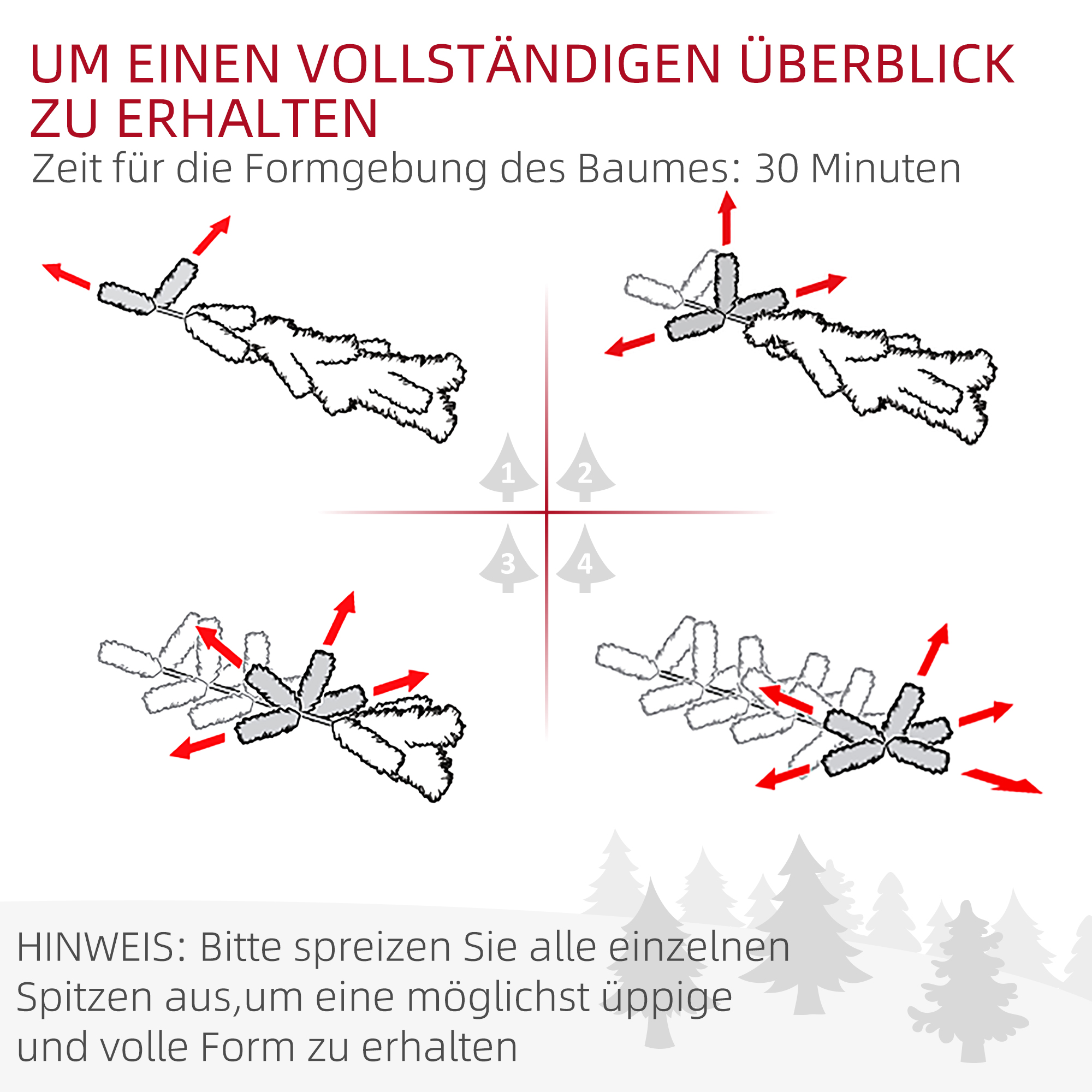 UM EINEN VOLLSTÄNDIGEN ÜBERBLICK ZU ERHALTEN

Zeit für die Formgebung des Baumes: 30 Minuten

1

2

3

4

HINWEIS: Bitte spreizen Sie alle einzelnen Spitzen aus,um eine möglichst üppige und volle Form zu erhalten