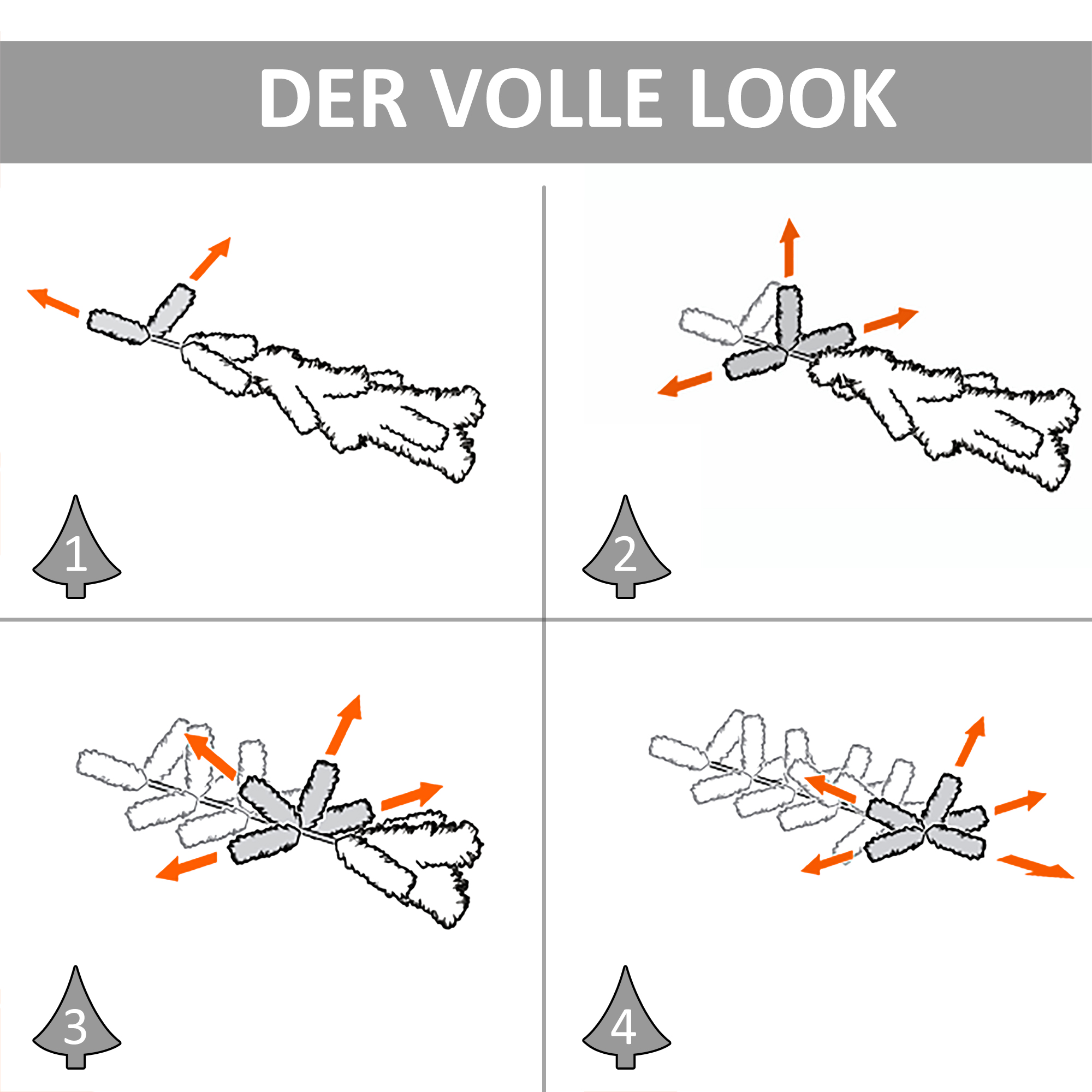 DER VOLLE LOOK

1

2

3

4